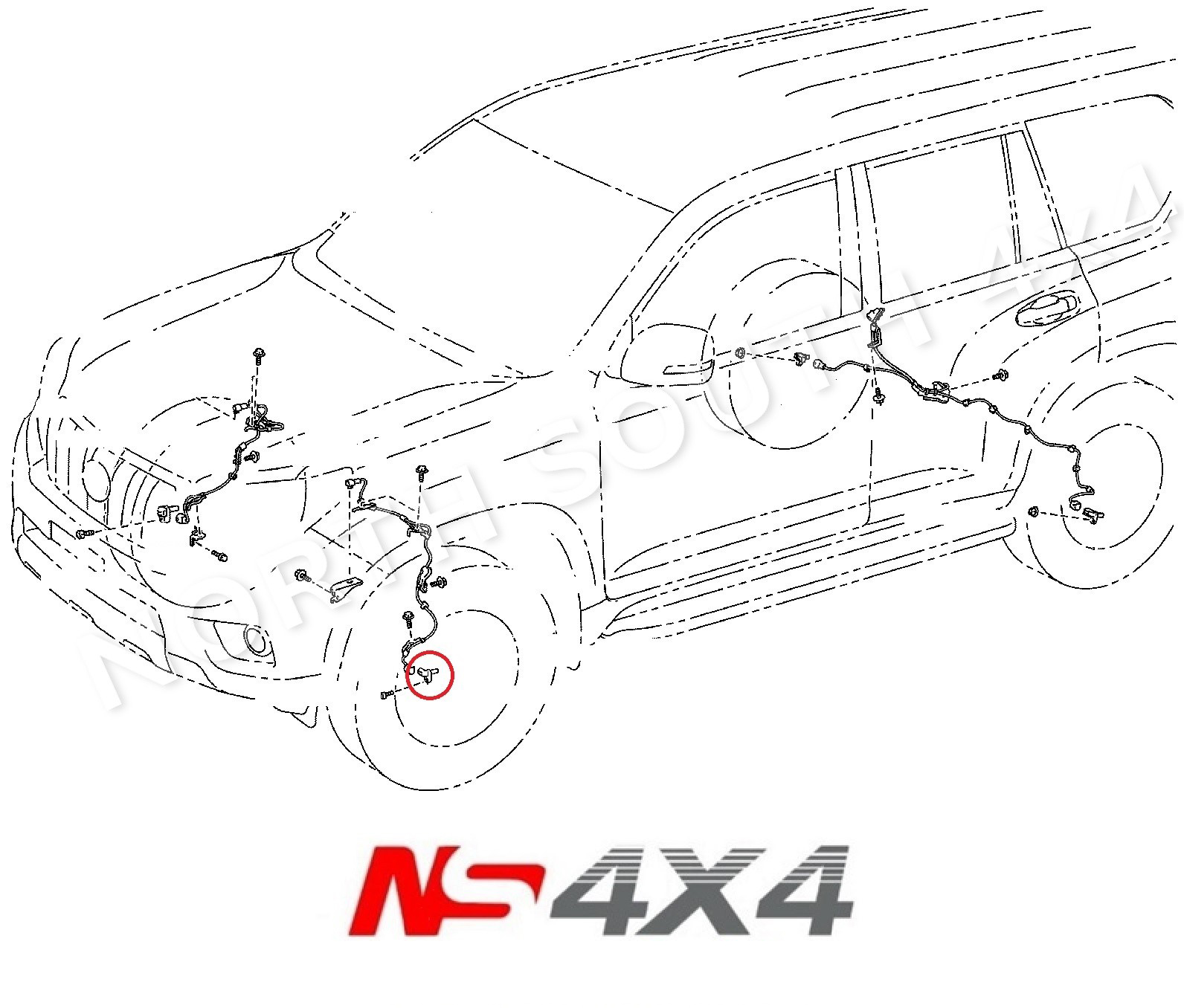 NORTH SOUTH 4X4

NS4X4