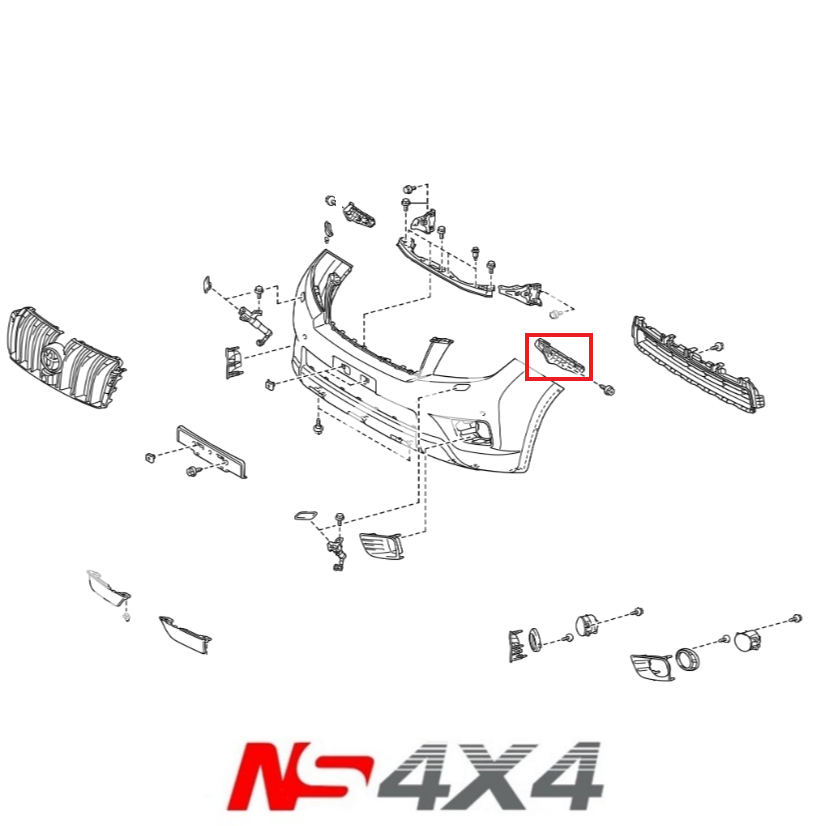 NS4X4