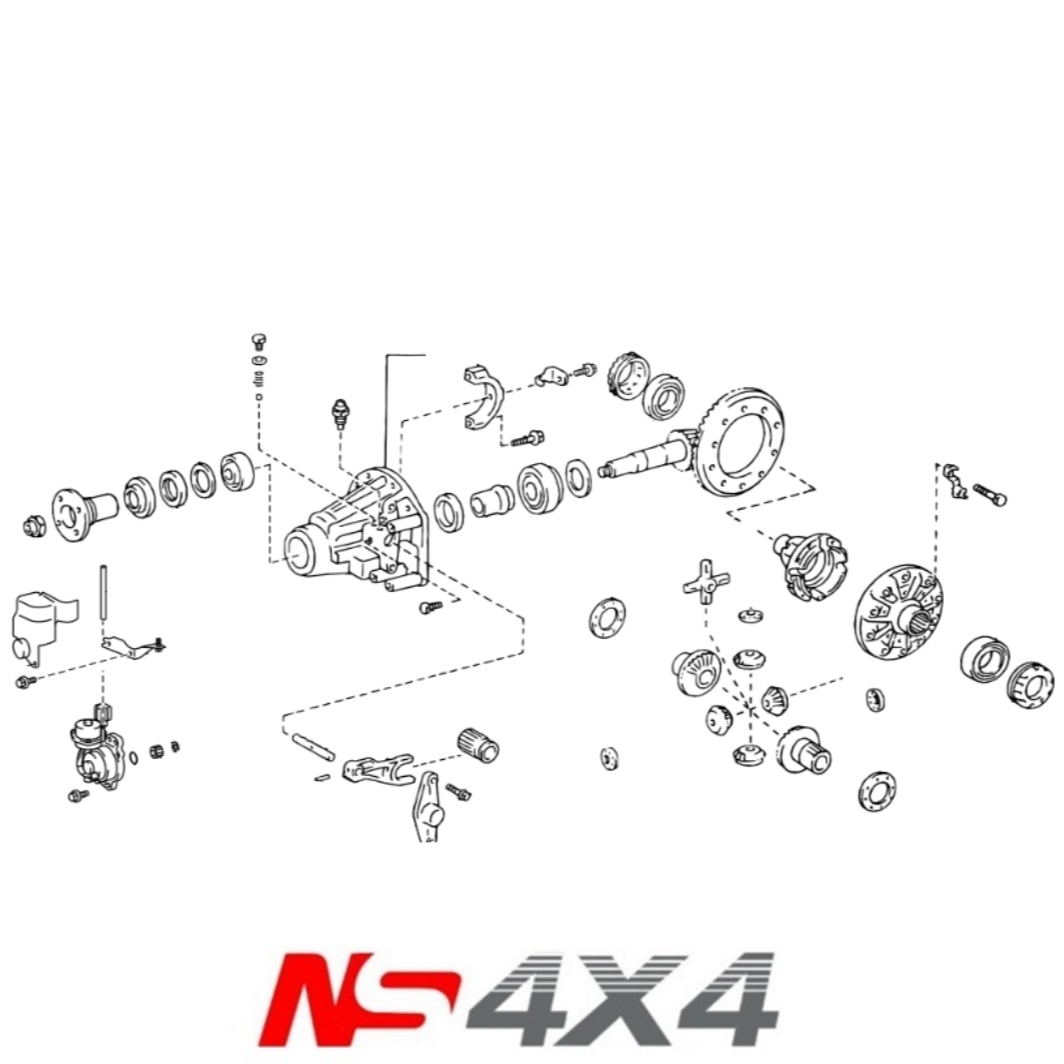 NS4X4