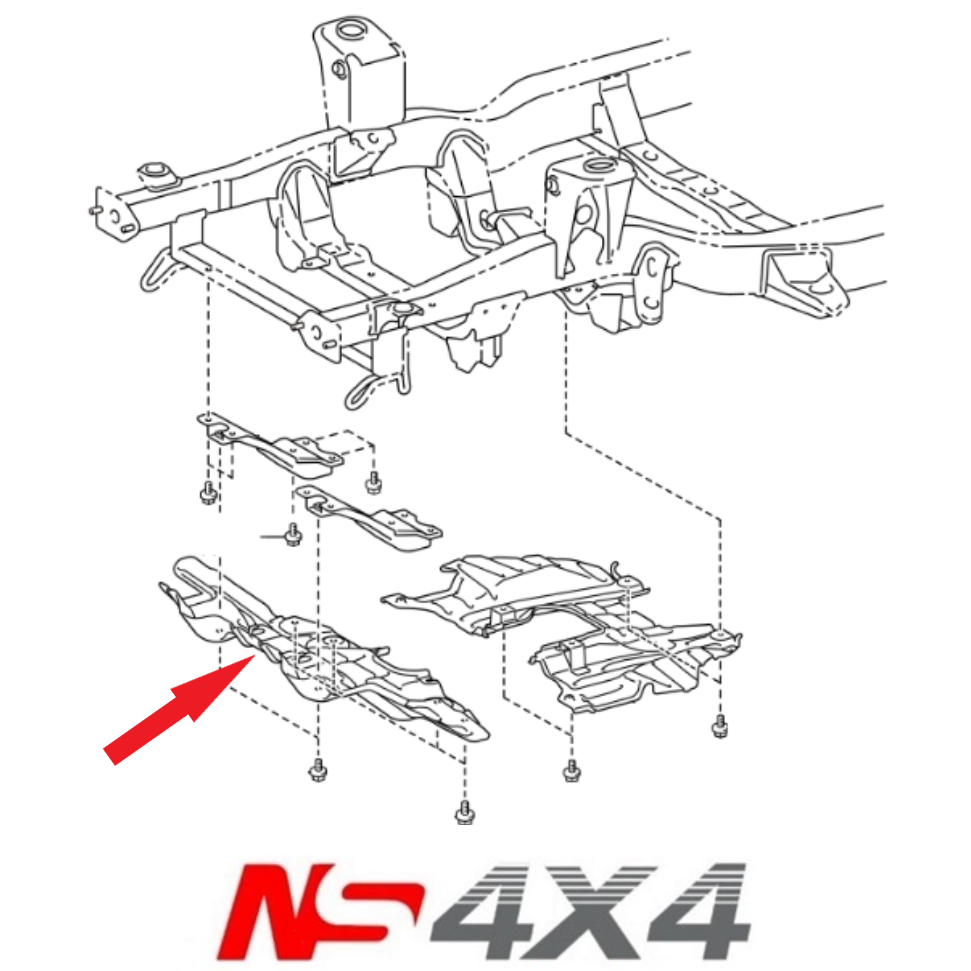 NS4X4