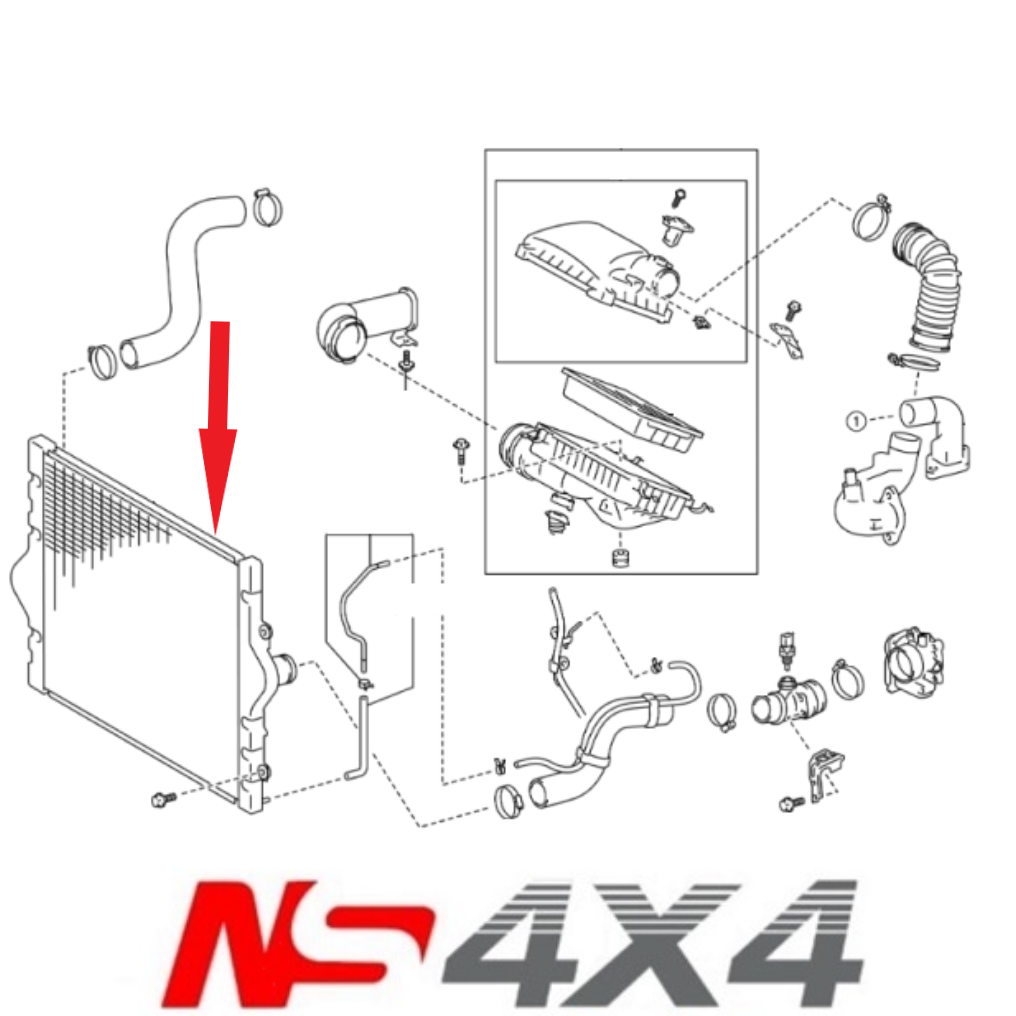 1

NS 4X4