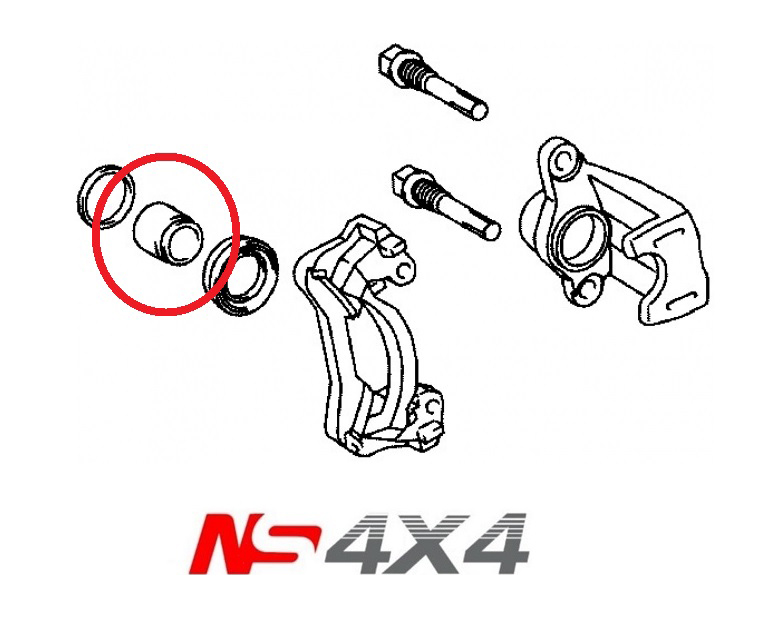 NS4X4