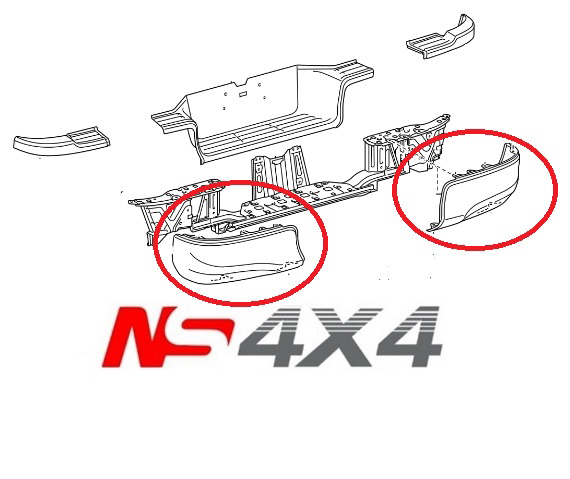 NS4X4